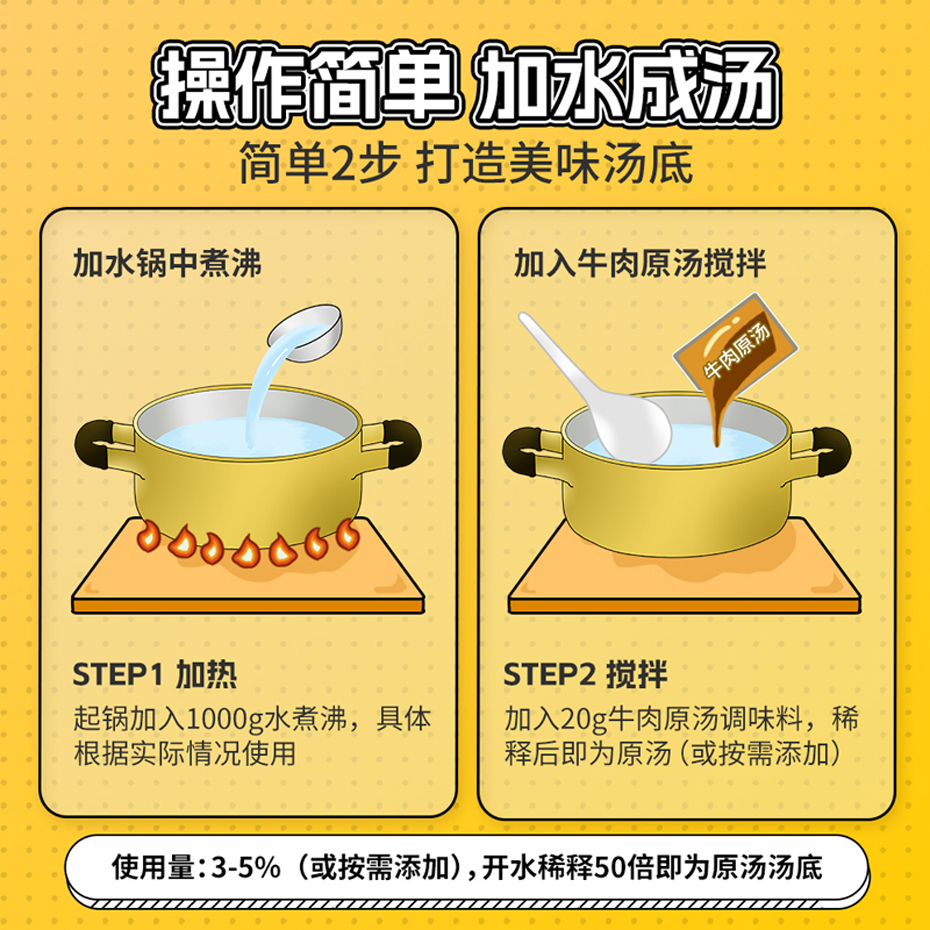 操作简单 加水成汤
简单2步 打造美味汤底

加水锅中煮沸

STEP1 加热
起锅加入1000g水煮沸，具体根据实际情况使用

加入牛肉原汤搅拌

牛肉原汤

STEP2 搅拌
加入20g牛肉原汤调味料，稀释后即为原汤（或按需添加）

使用量：3-5%（或按需添加），开水稀释50倍即为原汤汤底